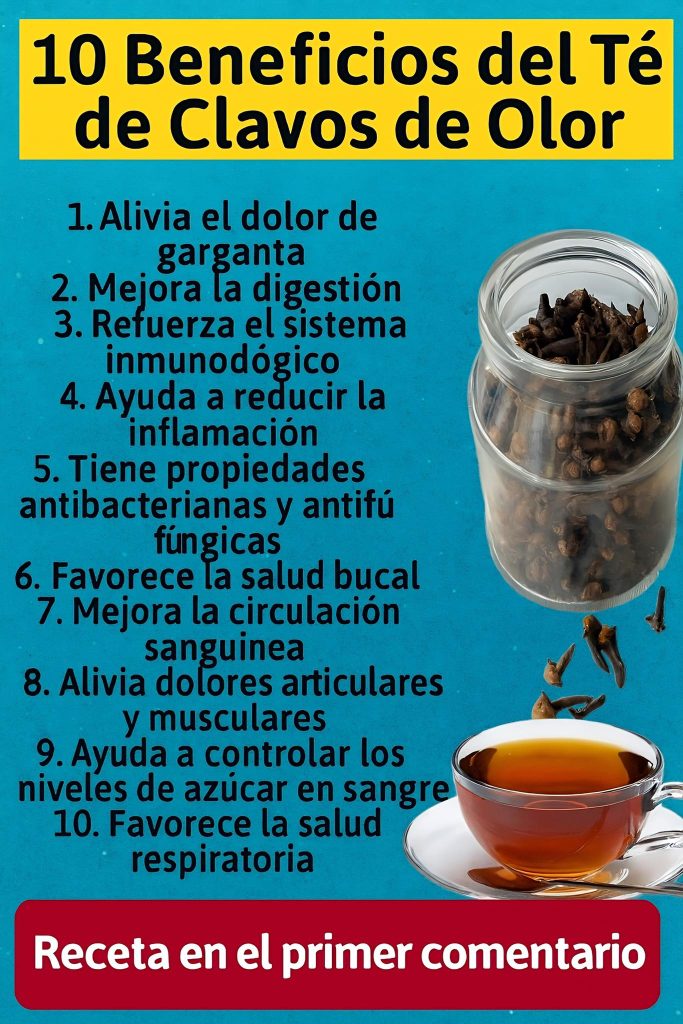 10 Beneficios del Té de Clavos de Olor

1. Alivia el dolor de garganta
2. Mejora la digestión
3. Refuerza el sistema inmunodógico
4. Ayuda a reducir la inflamación
5. Tiene propiedades antibacterianas y antifú fúngicas
6. Favorece la salud bucal
7. Mejora la circulación sanguinea
8. Alivia dolores articulares y musculares
9. Ayuda a controlar los niveles de azúcar en sangre
10. Favorece la salud respiratoria

Receta en el primer comentario