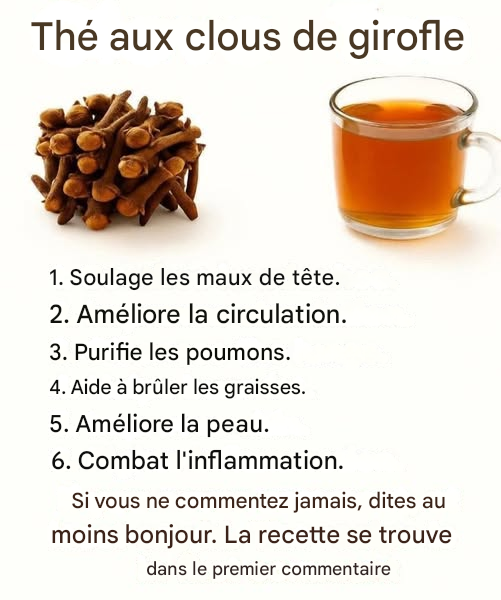 Thé aux clous de girofle

1. Soulage les maux de tête.
2. Améliore la circulation.
3. Purifie les poumons.
4. Aide à brûler les graisses.
5. Améliore la peau.
6. Combat l'inflammation.

Si vous ne commentez jamais, dites au moins bonjour. La recette se trouve dans le premier commentaire